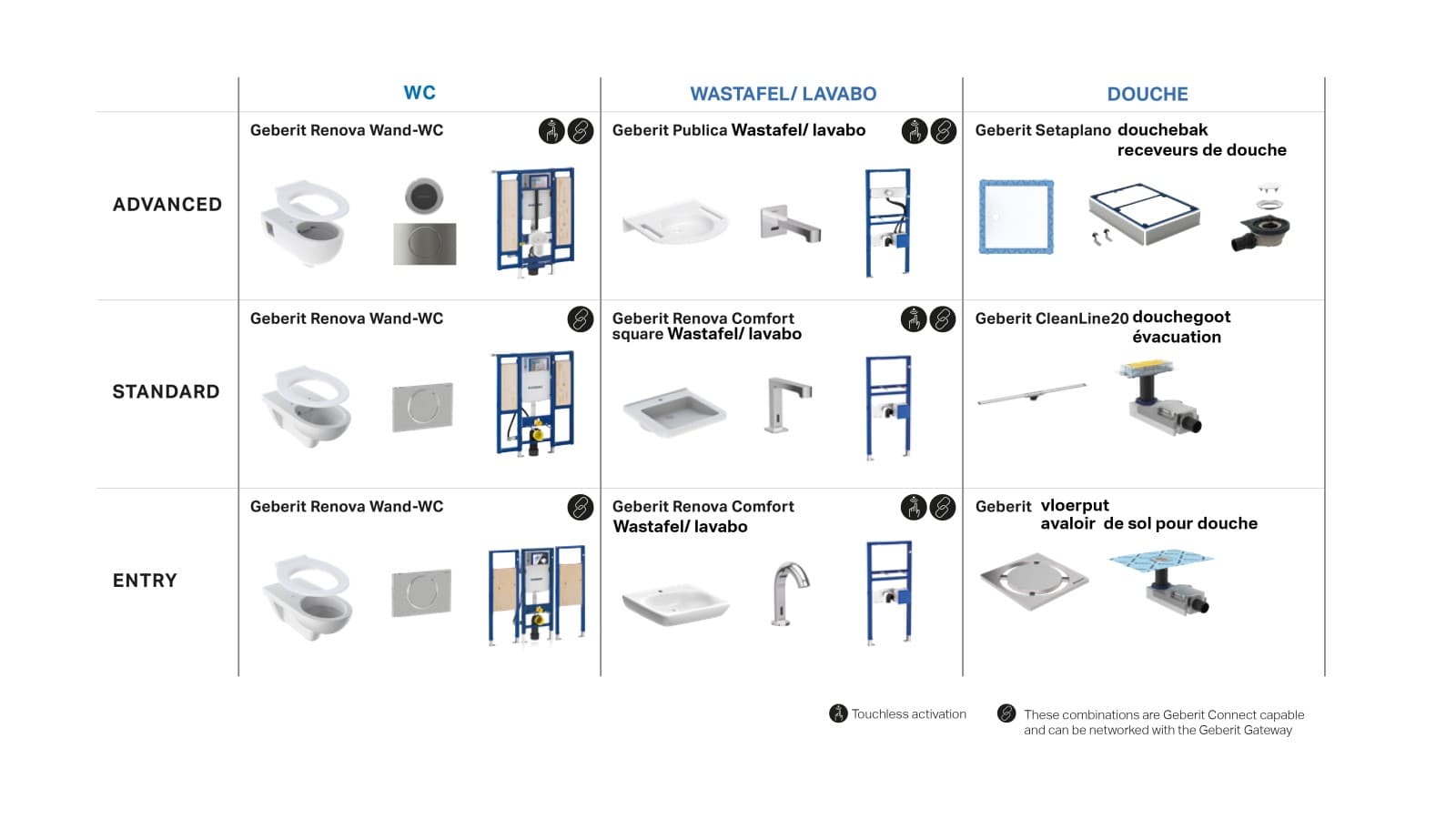 |  | WC | WASTAFEL/ LAVABO | DOUCHE |
|---|---|---|---|
| ADVANCED | Geberit Renova Wand-WC | Geberit Publica Wastafel/ lavabo | Geberit Setaplano douchebak receveurs de douche |
| STANDARD | Geberit Renova Wand-WC | Geberit Renova Comfort square Wastafel/ lavabo | Geberit CleanLine20 douchegoot évacuation |
| ENTRY | Geberit Renova Wand-WC | Geberit Renova Comfort Wastafel/ lavabo | Geberit vloerput avaloir de sol pour douche |

Touchless activation

These combinations are Geberit Connect capable and can be networked with the Geberit Gateway